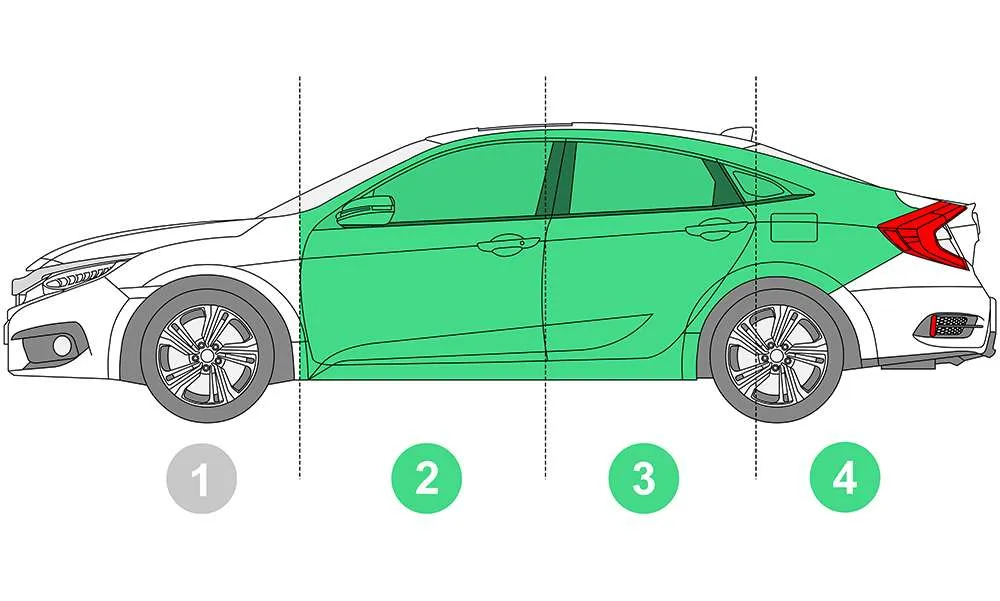 1 2 3 4